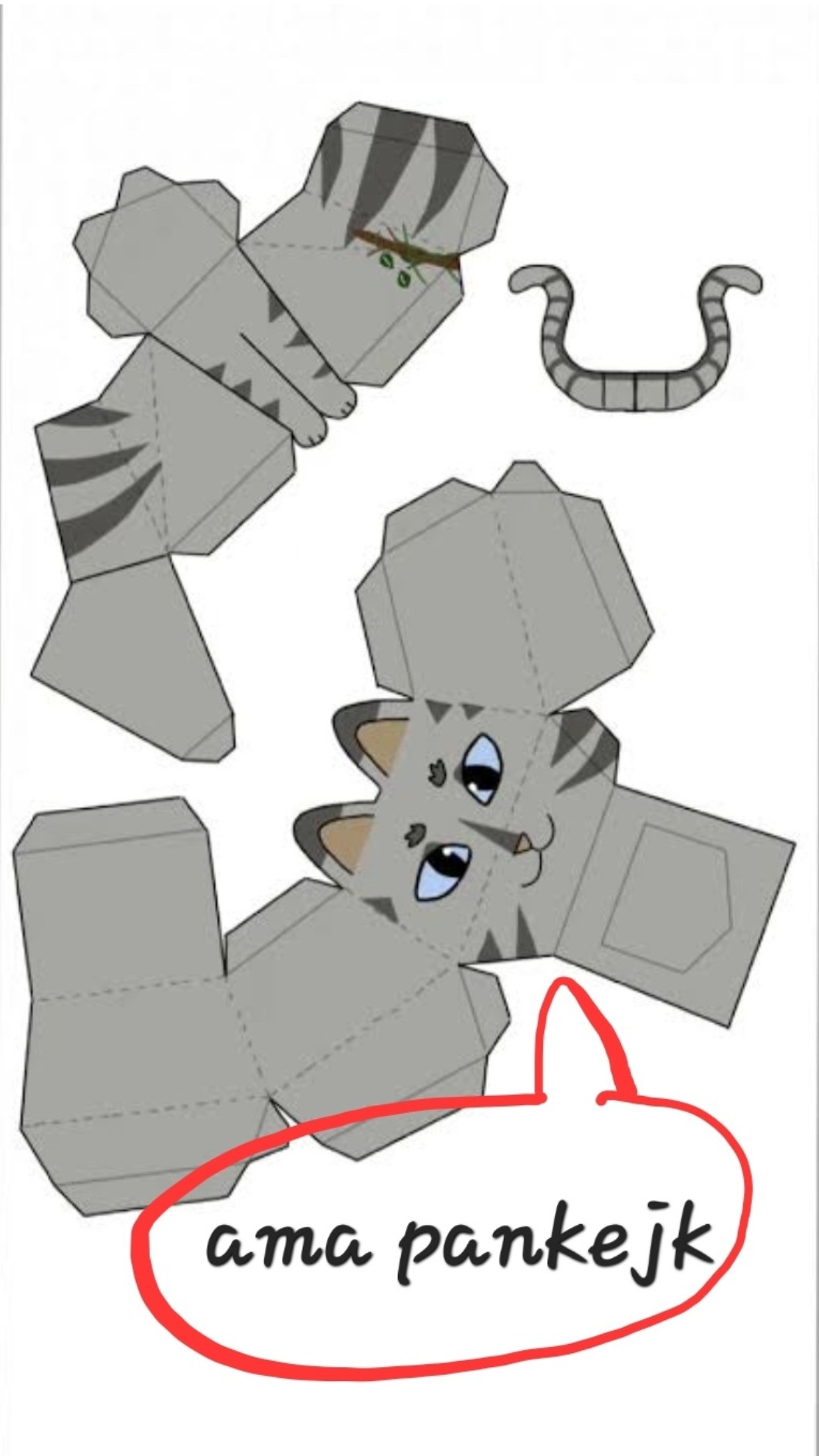 ama pankejk