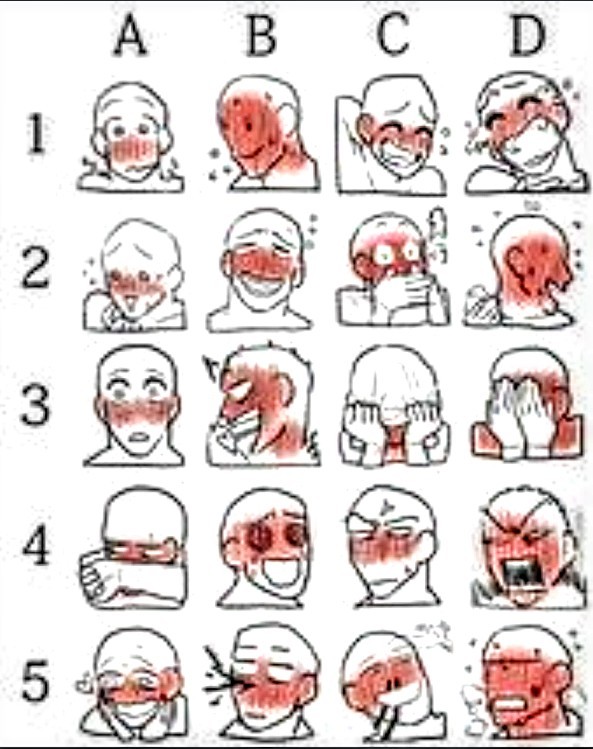 A B C D

1

2

3

4

5