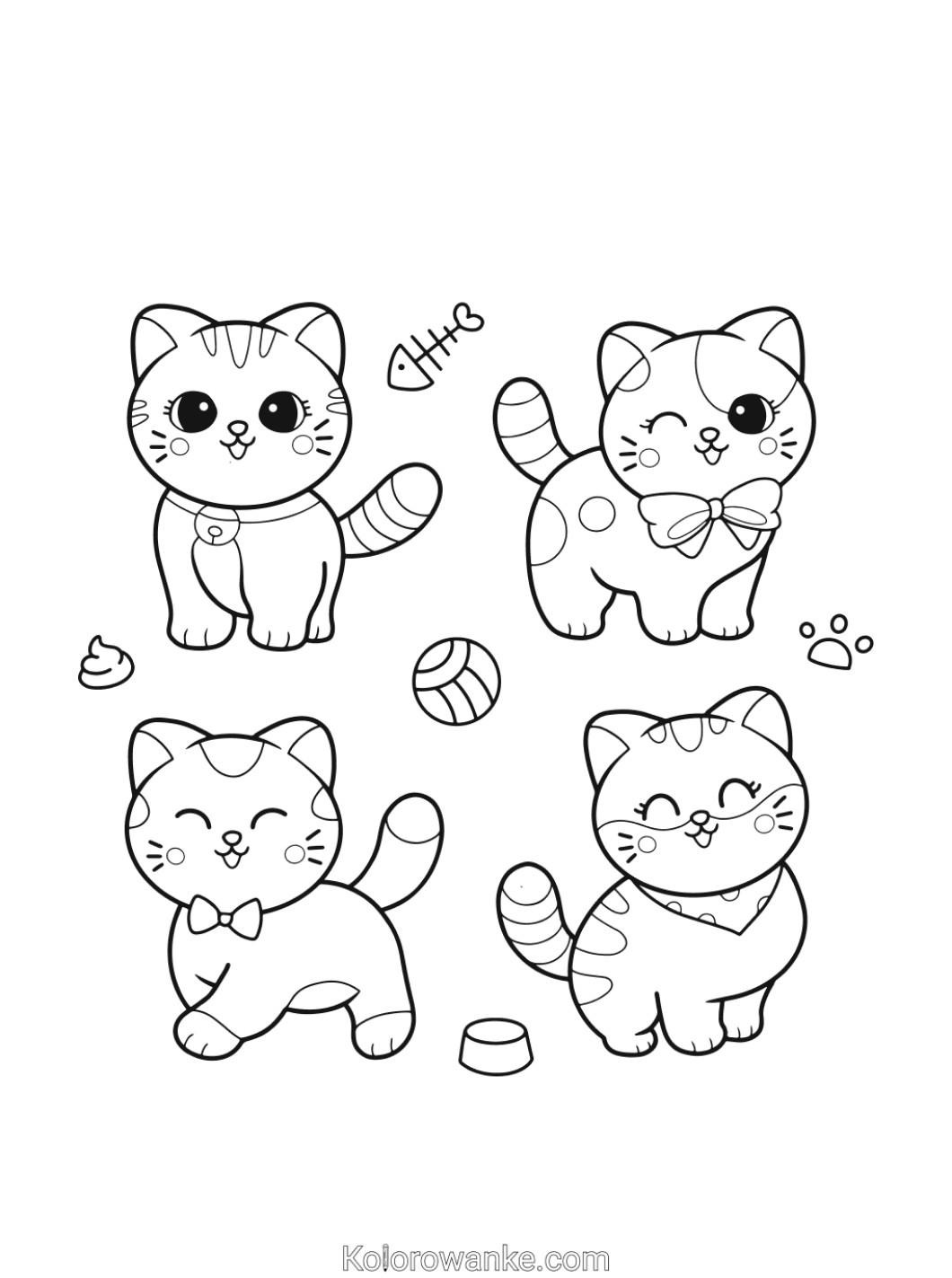 Kolorowanke.com