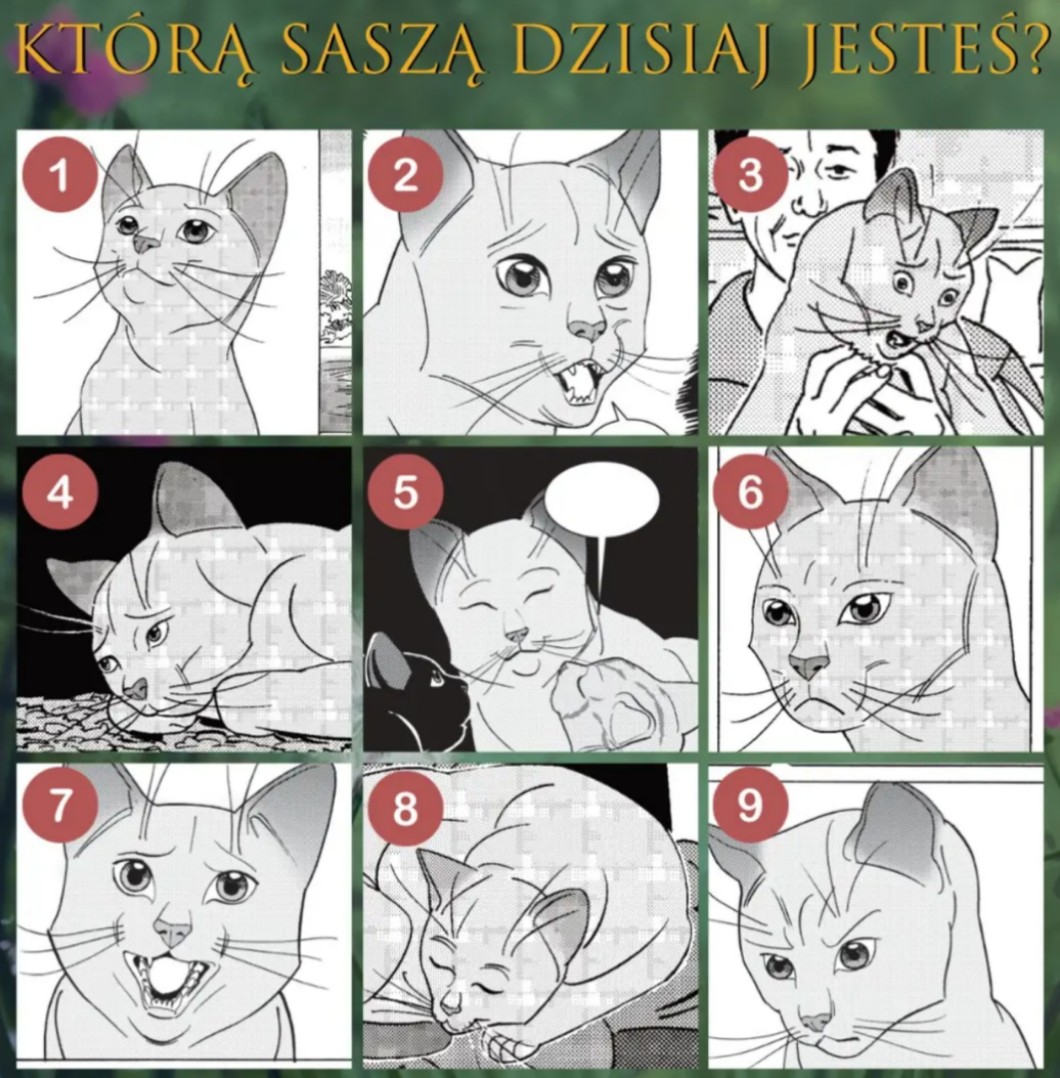 KTÓRĄ SASZĄ DZISIAJ JESTEŚ?

1

2

3

4

5

6

7

8

9