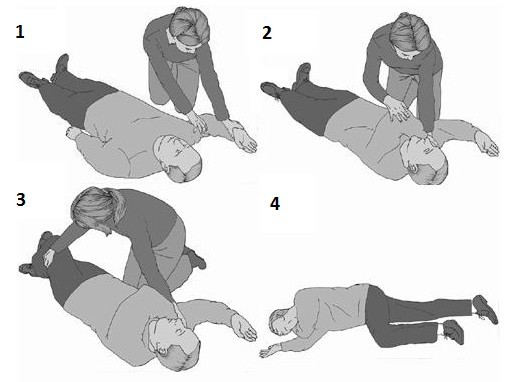 1

2

3

4