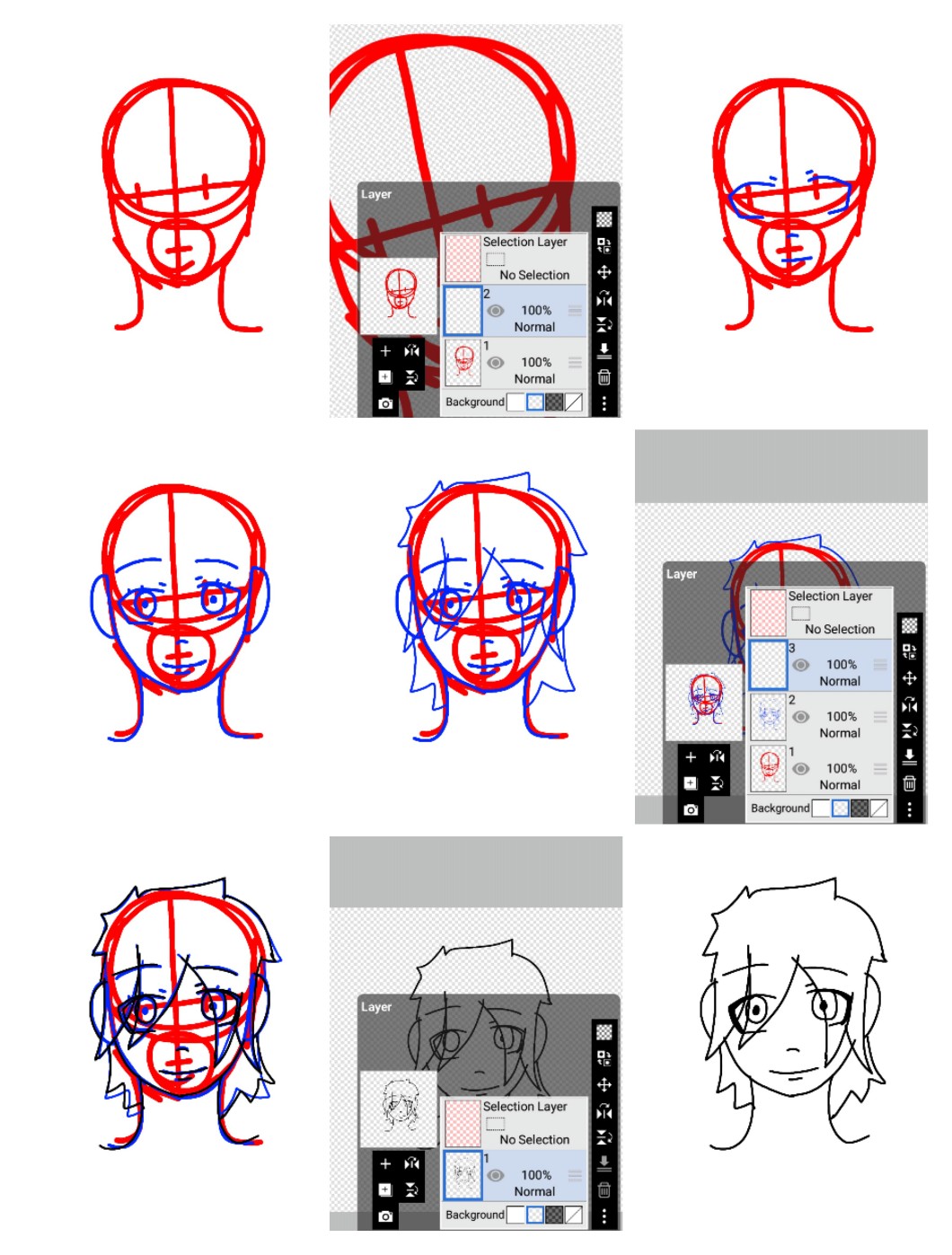 Layer
Selection Layer
No Selection
2
100%
Normal
1
100%
Normal
Background

Layer
Selection Layer
No Selection
3
100%
Normal
2
100%
Normal
1
100%
Normal
Background

Layer
Selection Layer
No Selection
1
100%
Normal
Background