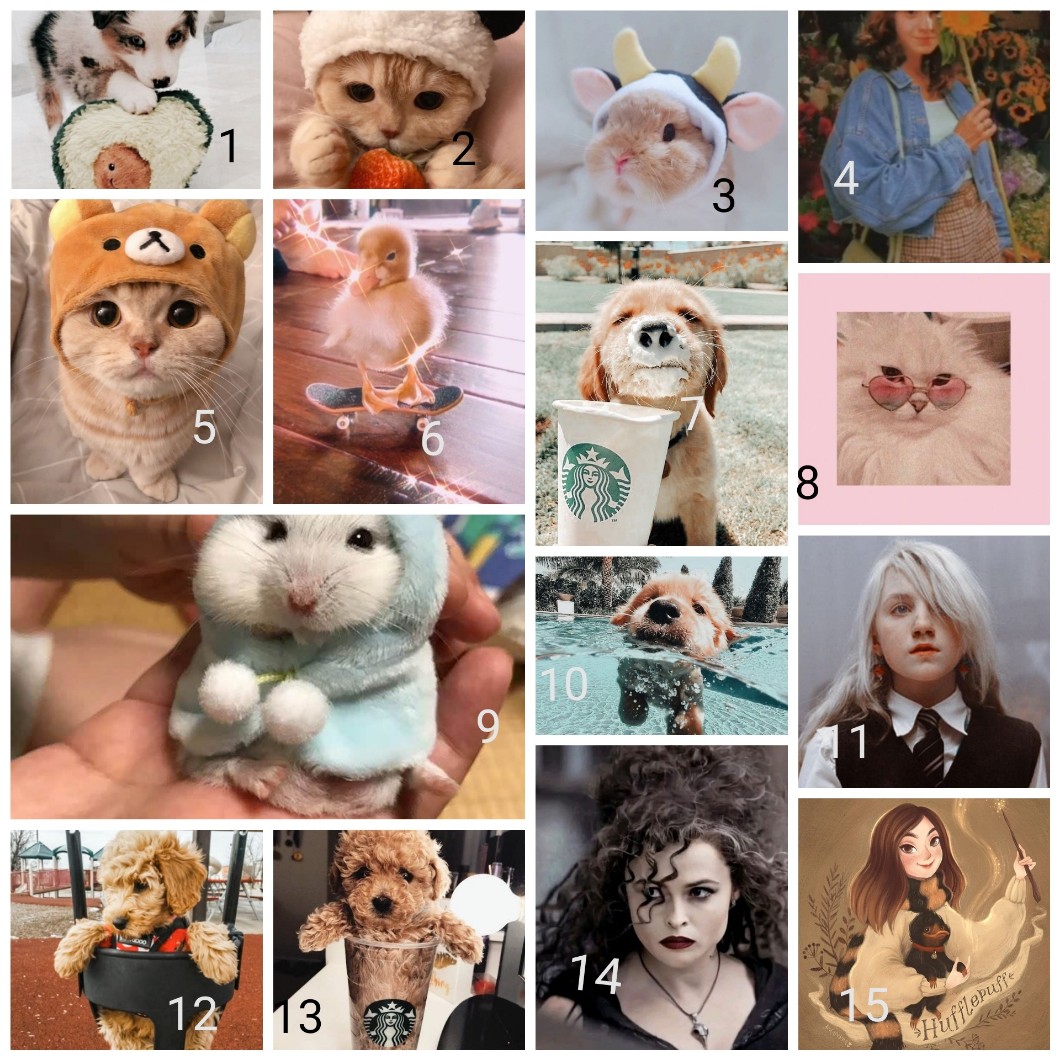 1
2
3
4
5
6
7
8
9
10
11
12
13
14
15
Hufflepuff