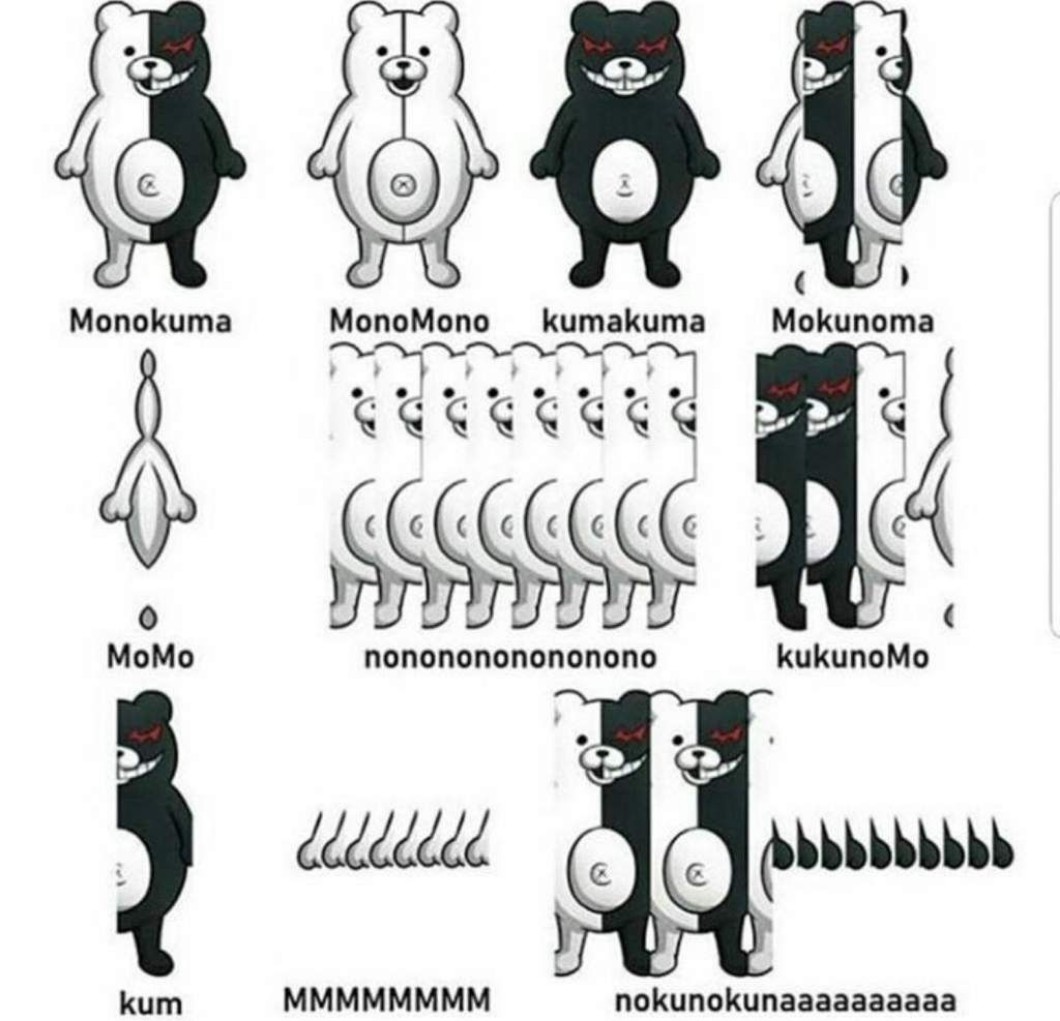 Monokuma MonoMono kumakuma Mokunoma

MoMo nononononononono kukunoMo

kum MMMMMMMM nokunokunaaaaaaaaa