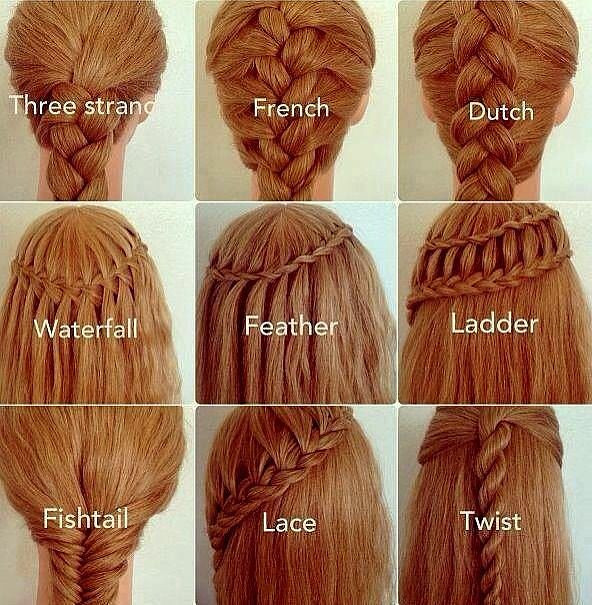 Three strand

French

Dutch

Waterfall

Feather

Ladder

Fishtail

Lace

Twist