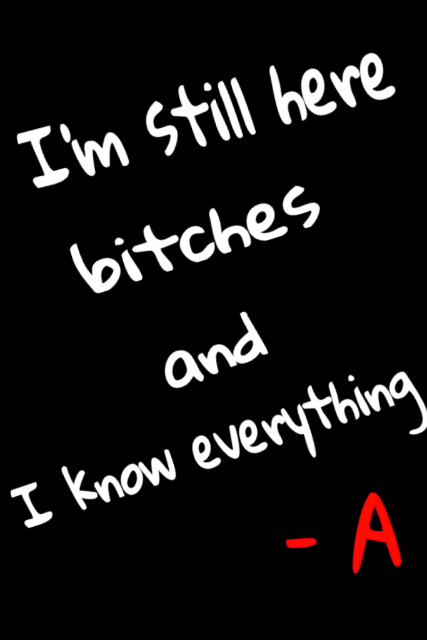 I'm still here
bitches
and
I know everything
- A